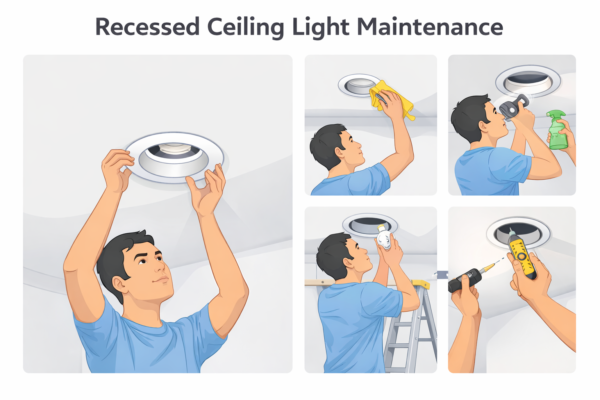 Recessed Ceiling Light Maintenance